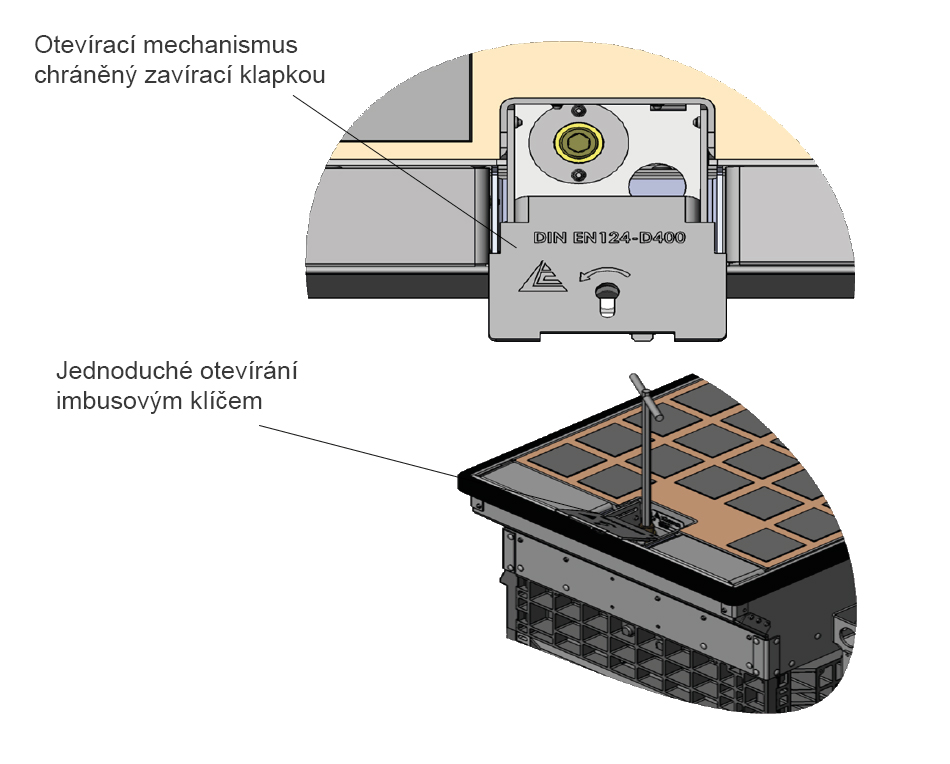 Otevírací mechanismus chráněný zavírací klapkou

DIN EN124-D400

Jednoduché otevírání imbusovým klíčem